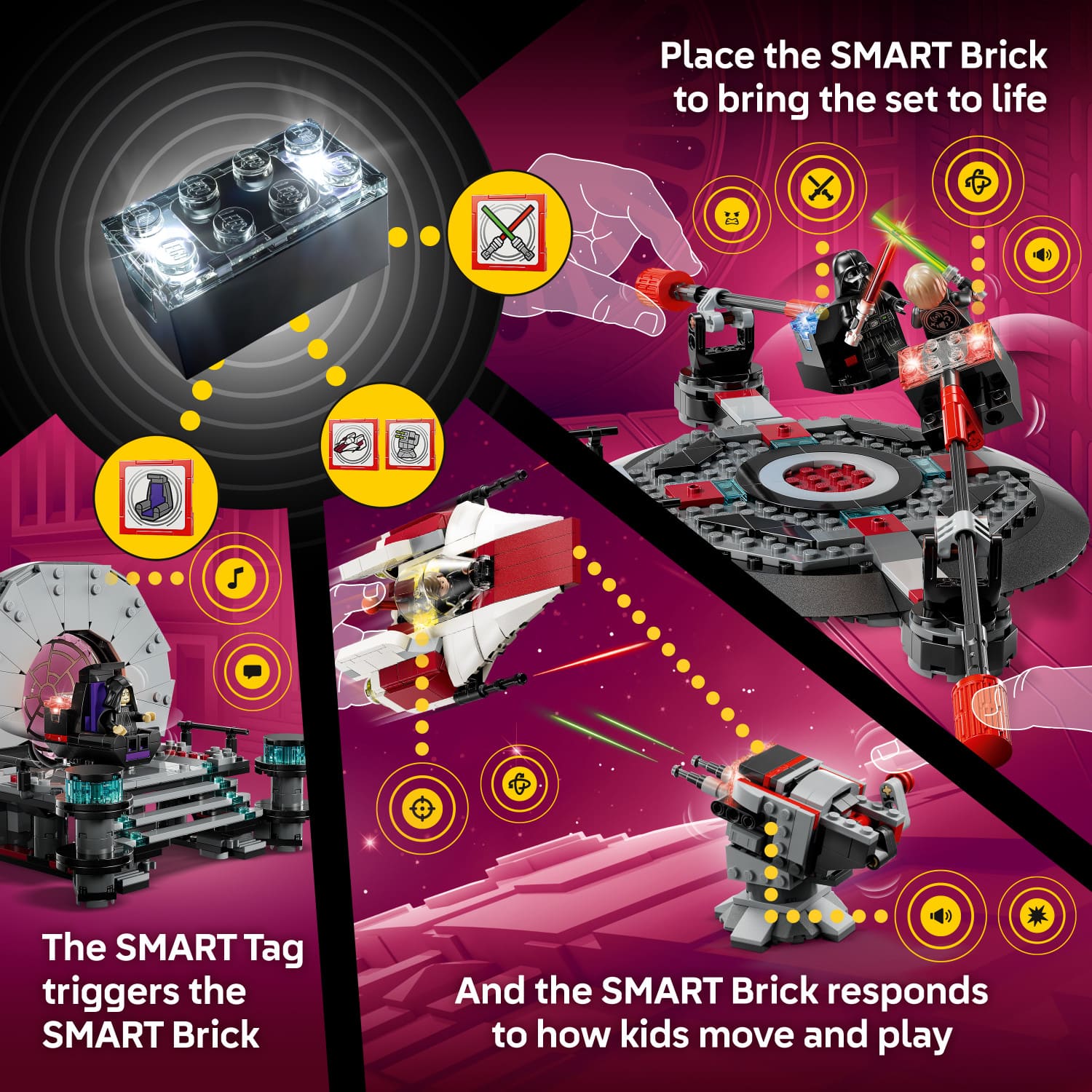 Place the SMART Brick to bring the set to life

The SMART Tag triggers the SMART Brick

And the SMART Brick responds to how kids move and play