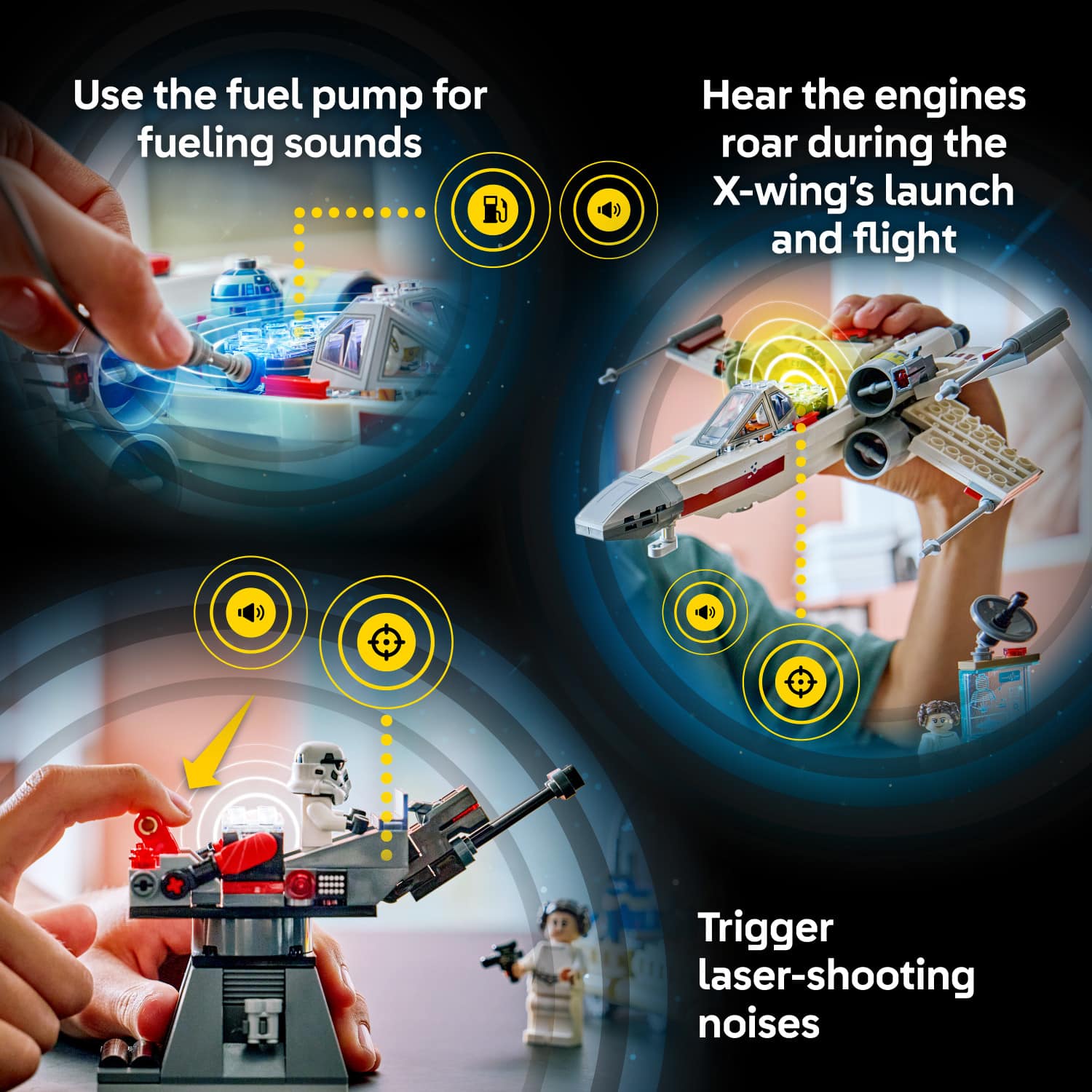 Use the fuel pump for fueling sounds

Hear the engines roar during the X-wing's launch and flight

Trigger laser-shooting noises